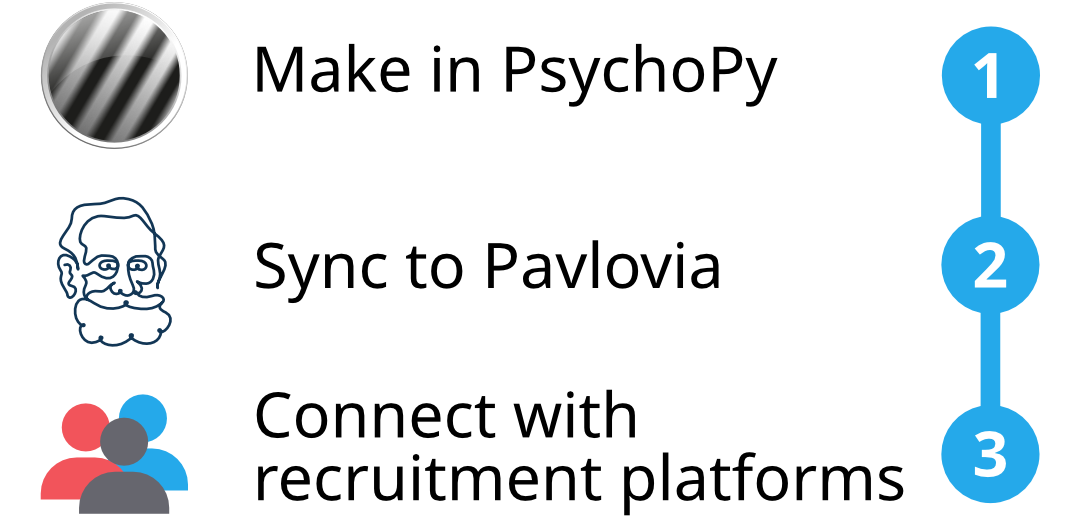 Make in PsychoPy

1

Sync to Pavlovia

2

Connect with recruitment platforms

3